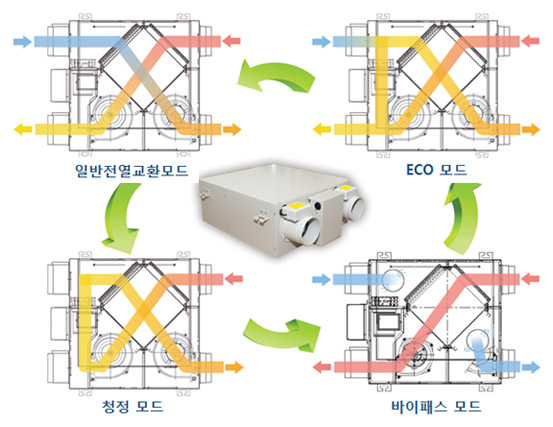 일반전열교환모드

ECO 모드

청정 모드

바이패스 모드